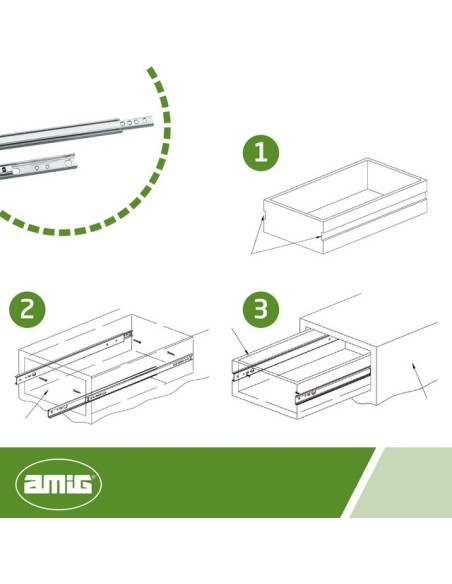 1

2

3

amig